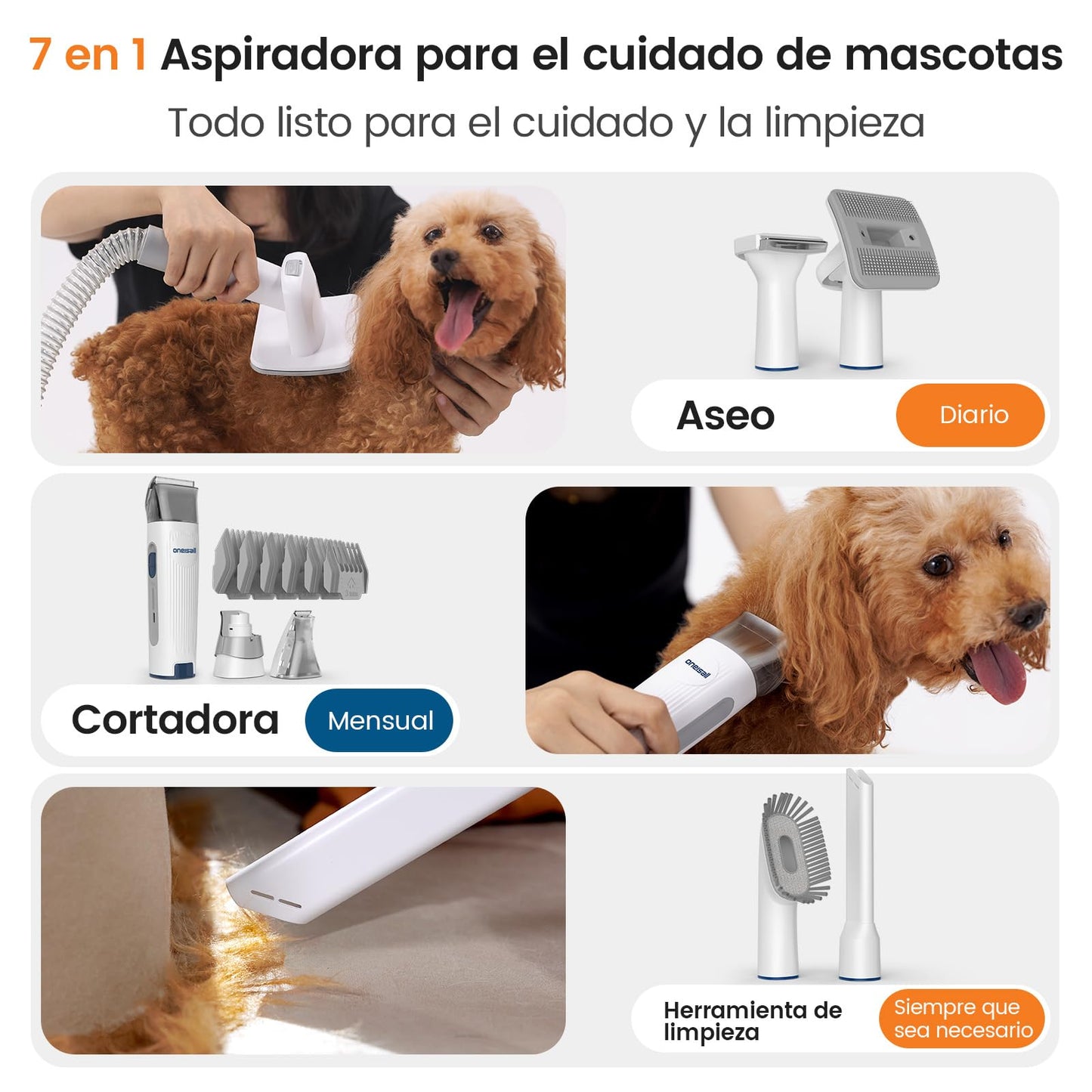 7 en 1 Aspiradora para el cuidado de mascotas
Todo listo para el cuidado y la limpieza

Aseo
Diario

oneisall
Cortadora
Mensual

oneisall

Herramienta de limpieza
Siempre que sea necesario