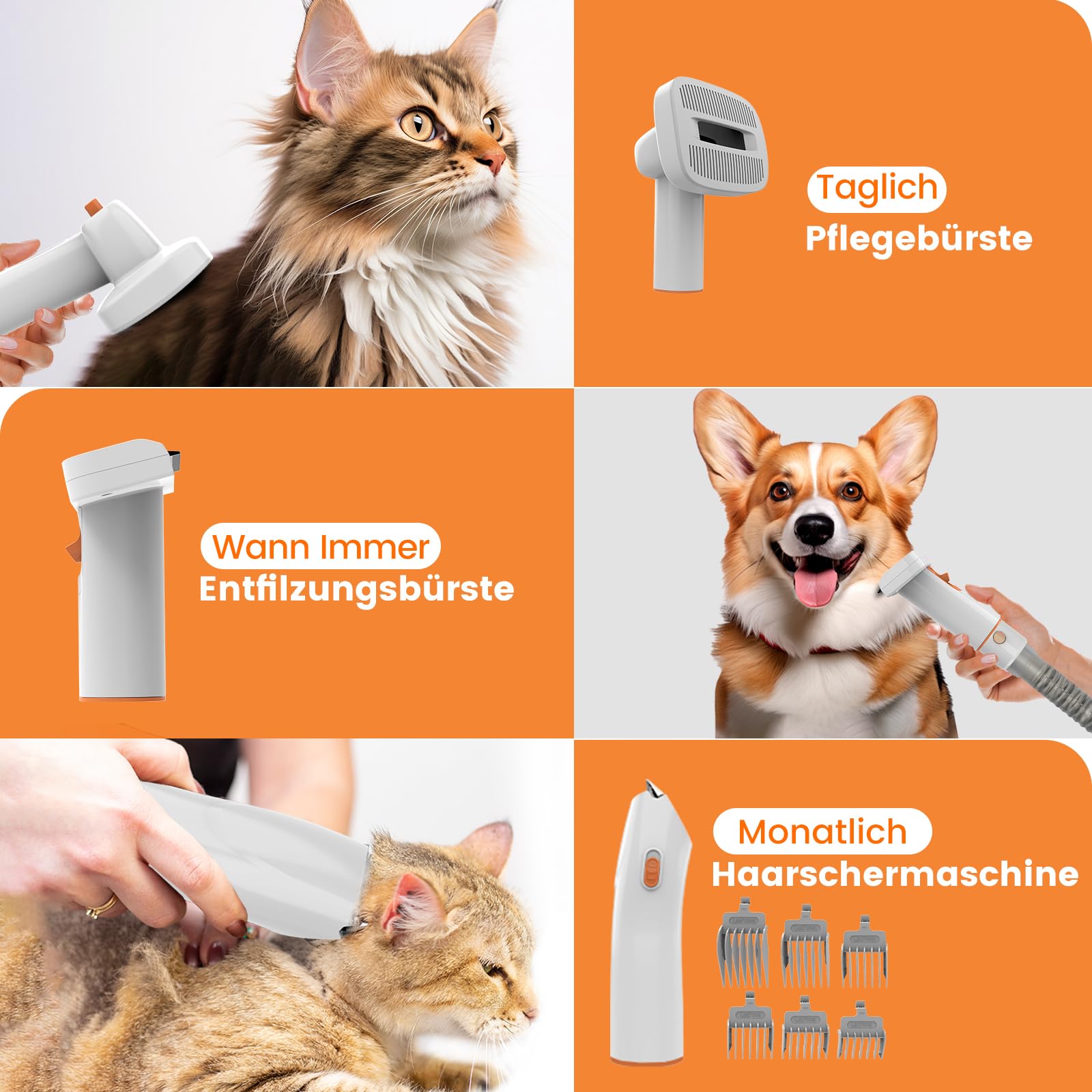 Taglich
Pflegebürste

Wann Immer
Entfilzungsbürste

Monatlich
Haarschermaschine